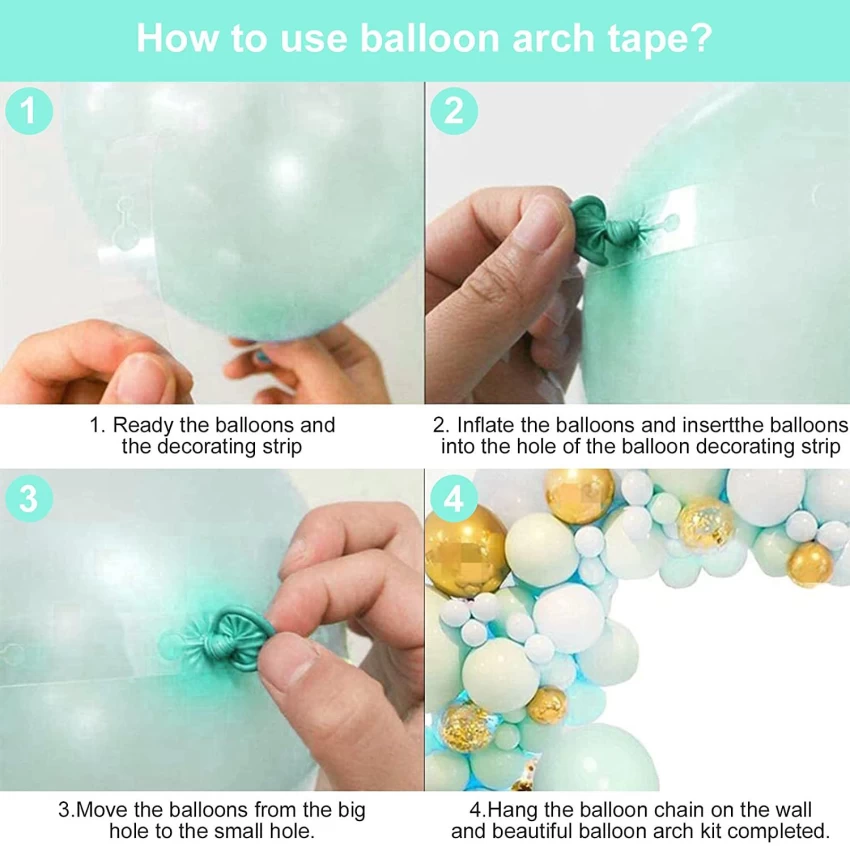 How to use balloon arch tape?

1

2

1. Ready the balloons and the decorating strip

2. Inflate the balloons and insertthe balloons into the hole of the balloon decorating strip

3

4

3.Move the balloons from the big hole to the small hole.

4.Hang the balloon chain on the wall and beautiful balloon arch kit completed.